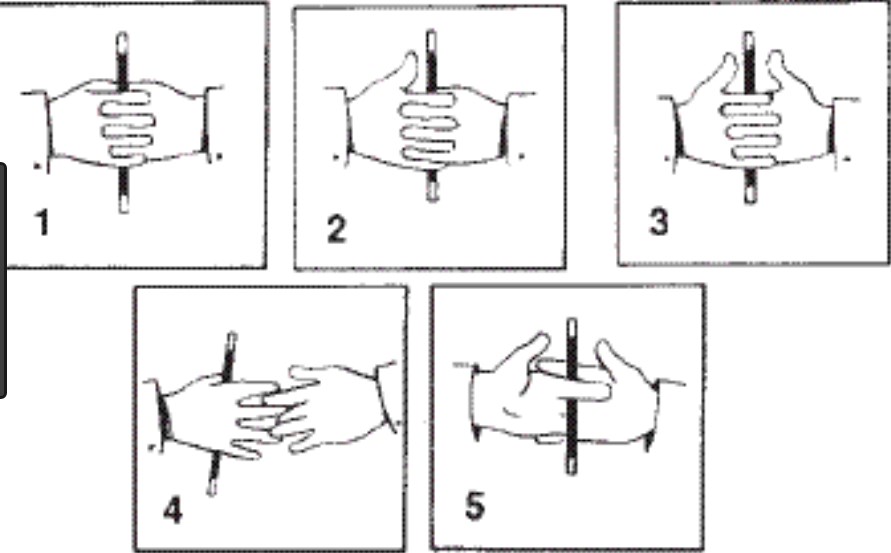 1

2

3

4

5